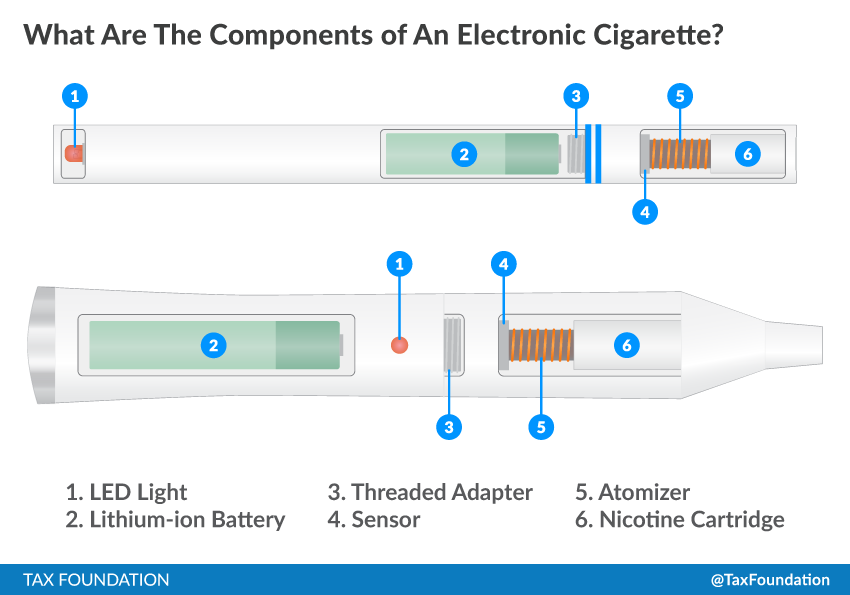 What Are The Components of An Electronic Cigarette?

1
3
5
2
6
4

1
4
2
6
3
5

1. LED Light
2. Lithium-ion Battery

3. Threaded Adapter
4. Sensor

5. Atomizer
6. Nicotine Cartridge

TAX FOUNDATION
@TaxFoundation